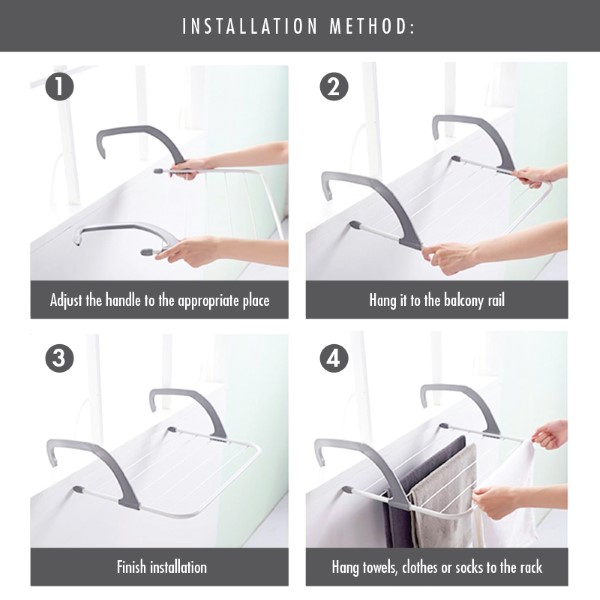 INSTALLATION METHOD:

1

Adjust the handle to the appropriate place

2

Hang it to the balcony rail

3

Finish installation

4

Hang towels, clothes or socks to the rack