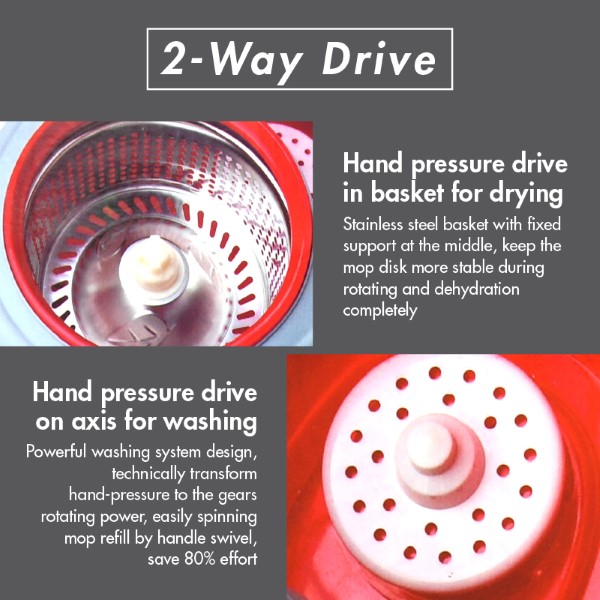 2-Way Drive

Hand pressure drive in basket for drying

Stainless steel basket with fixed support at the middle, keep the mop disk more stable during rotating and dehydration completely

Hand pressure drive on axis for washing

Powerful washing system design, technically transform hand-pressure to the gears rotating power, easily spinning mop refill by handle swivel, save 80% effort