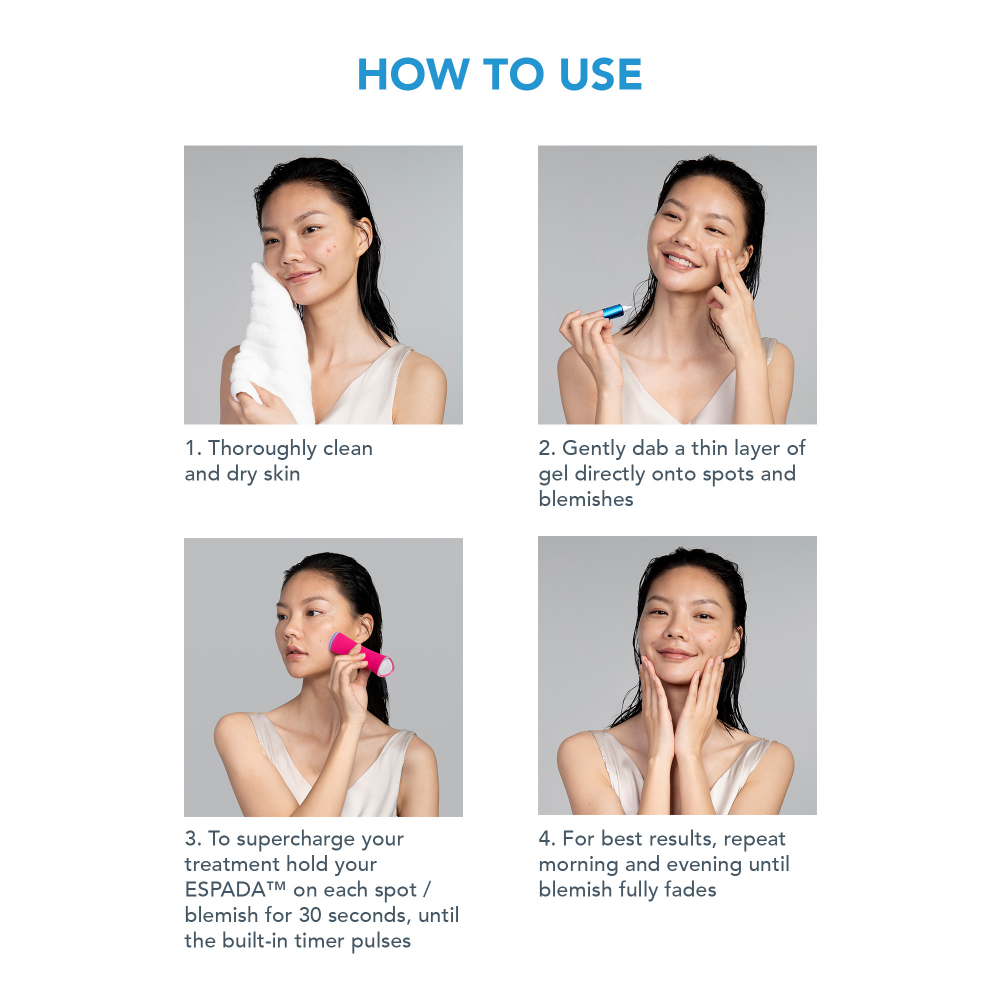 HOW TO USE

1. Thoroughly clean and dry skin

2. Gently dab a thin layer of gel directly onto spots and blemishes

3. To supercharge your treatment hold your ESPADA™ on each spot / blemish for 30 seconds, until the built-in timer pulses

4. For best results, repeat morning and evening until blemish fully fades